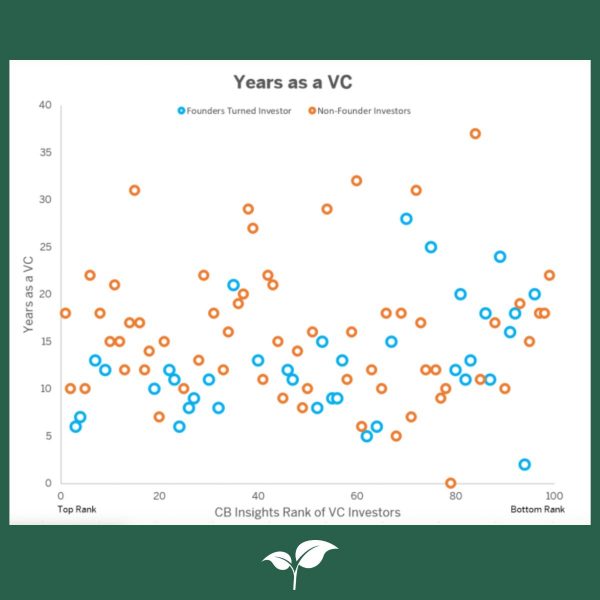 Years as a VC

Founders Turned Investor
Non-Founder Investors

Years as a VC

40
35
30
25
20
15
10
5
0

0
20
40
60
80
100

Top Rank
CB Insights Rank of VC Investors
Bottom Rank